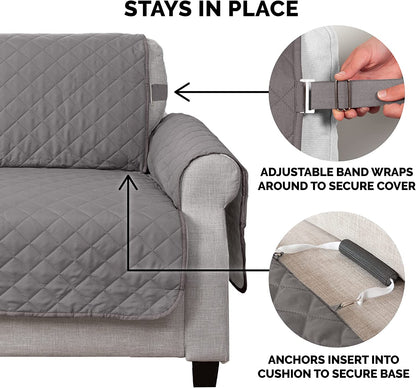 STAYS IN PLACE

ADJUSTABLE BAND WRAPS AROUND TO SECURE COVER

ANCHORS INSERT INTO CUSHION TO SECURE BASE