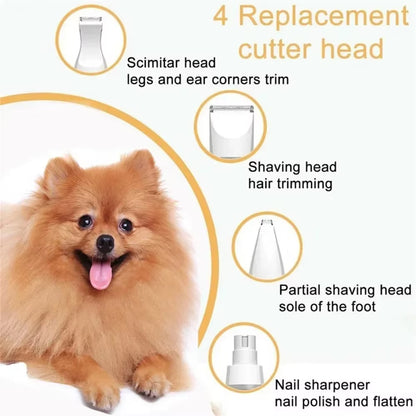 4 Replacement cutter head

Scimitar head
legs and ear corners trim

Shaving head
hair trimming

Partial shaving head
sole of the foot

Nail sharpener
nail polish and flatten